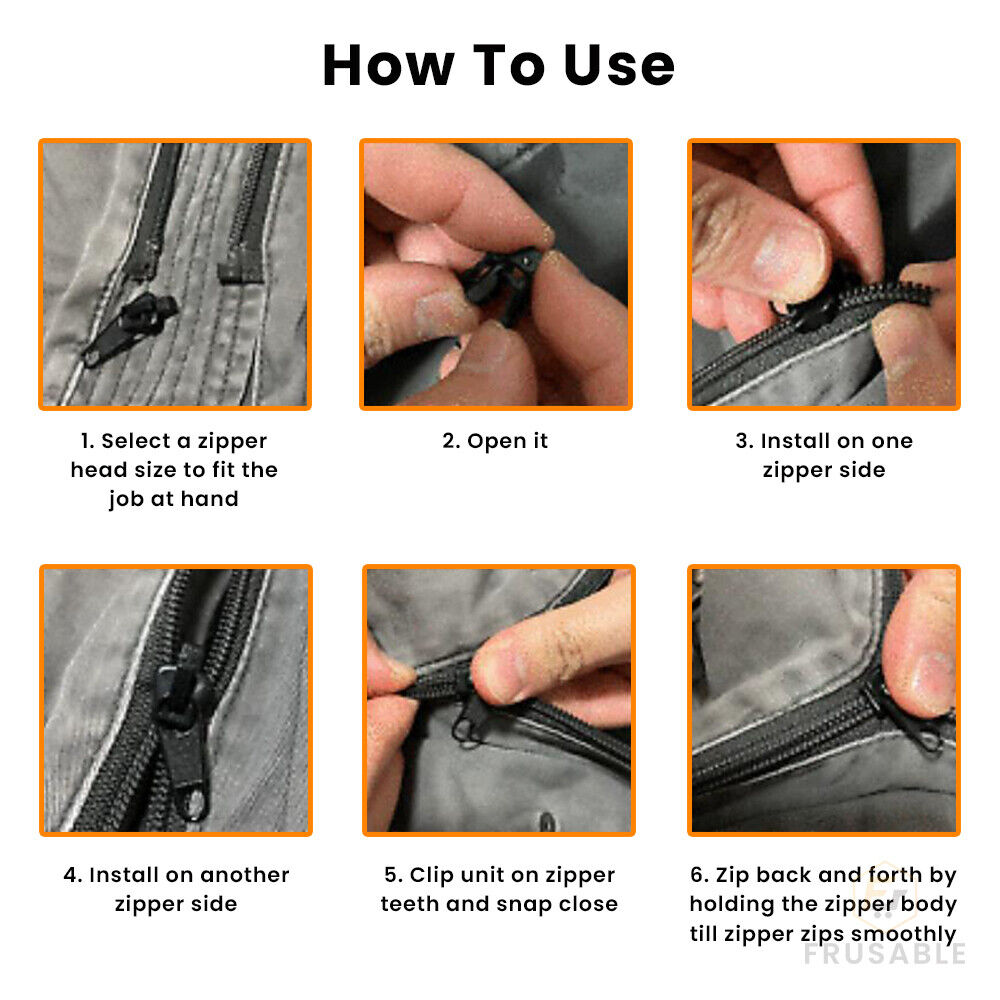 How To Use

1. Select a zipper head size to fit the job at hand

2. Open it

3. Install on one zipper side

4. Install on another zipper side

5. Clip unit on zipper teeth and snap close

6. Zip back and forth by holding the zipper body till zipper zips smoothly

FRUSABLE