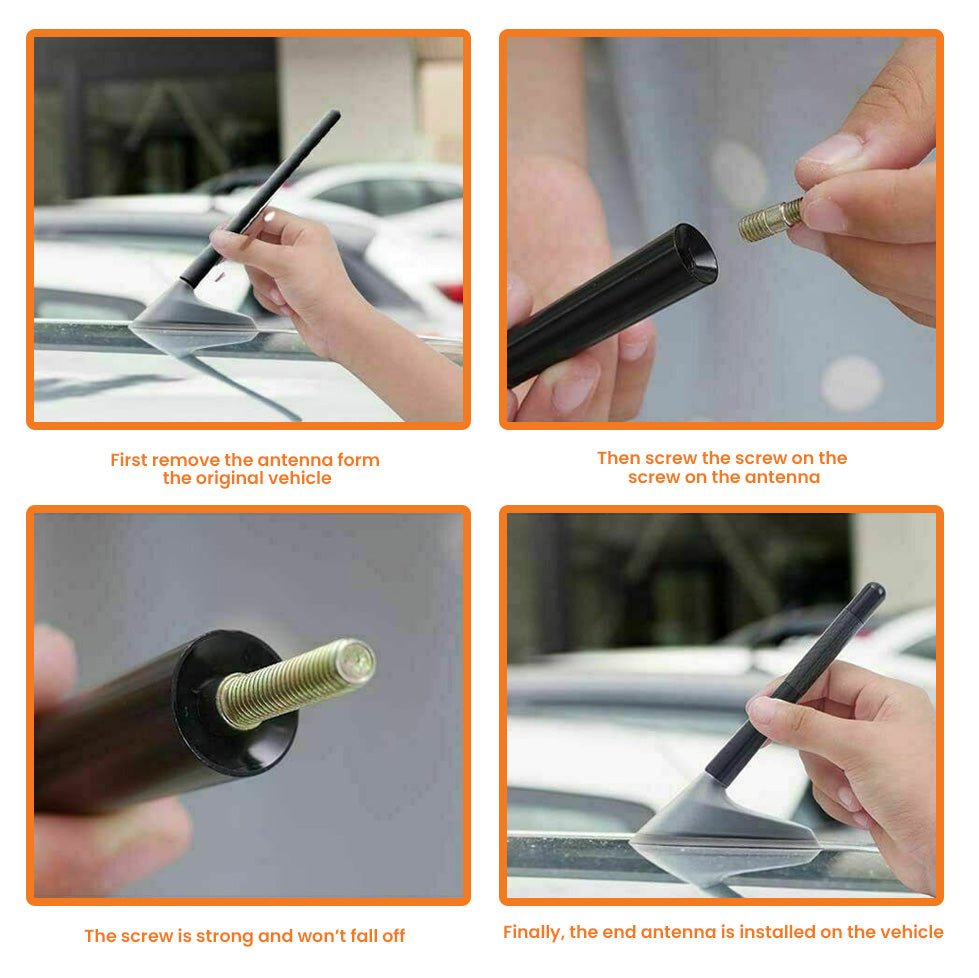 First remove the antenna form the original vehicle

Then screw the screw on the screw on the antenna

The screw is strong and won't fall off

Finally, the end antenna is installed on the vehicle